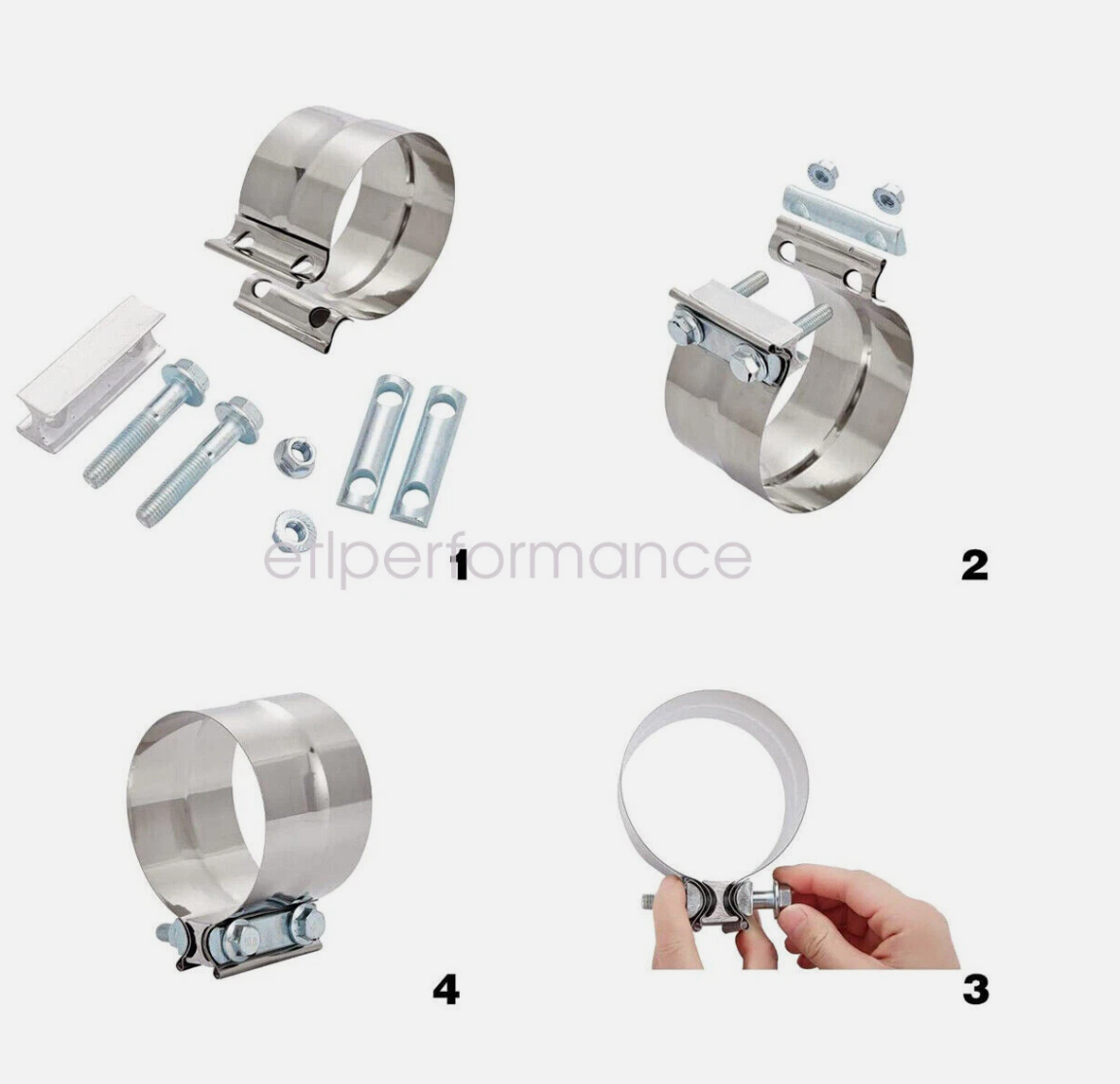 etlperformance
1
2
4
3